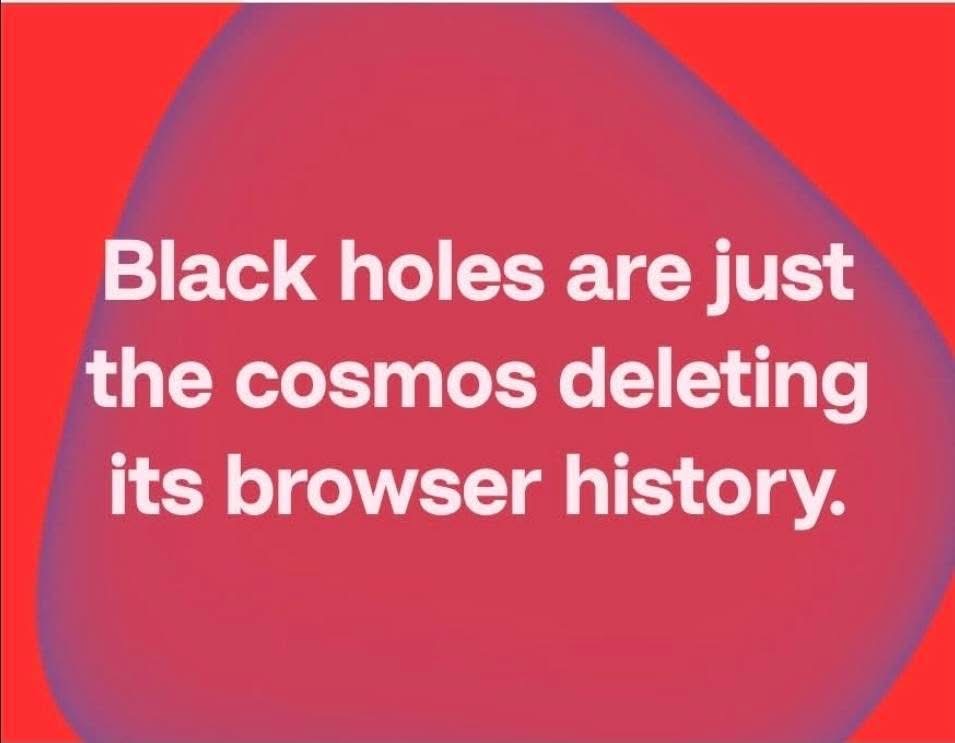 Black holes are just the cosmos deleting its browser history.