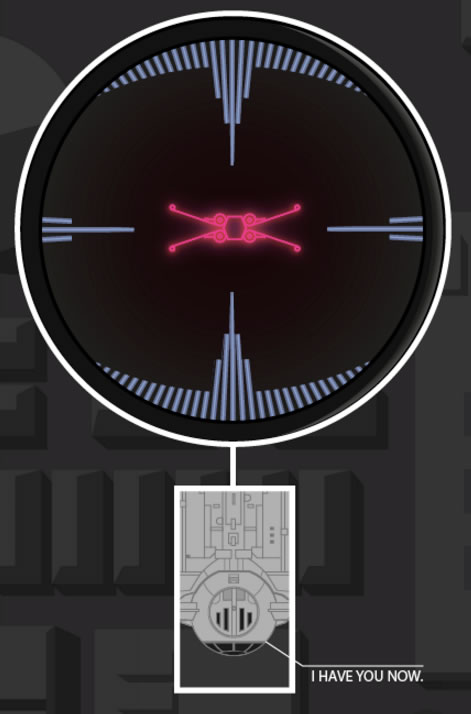 I HAVE YOU NOW.