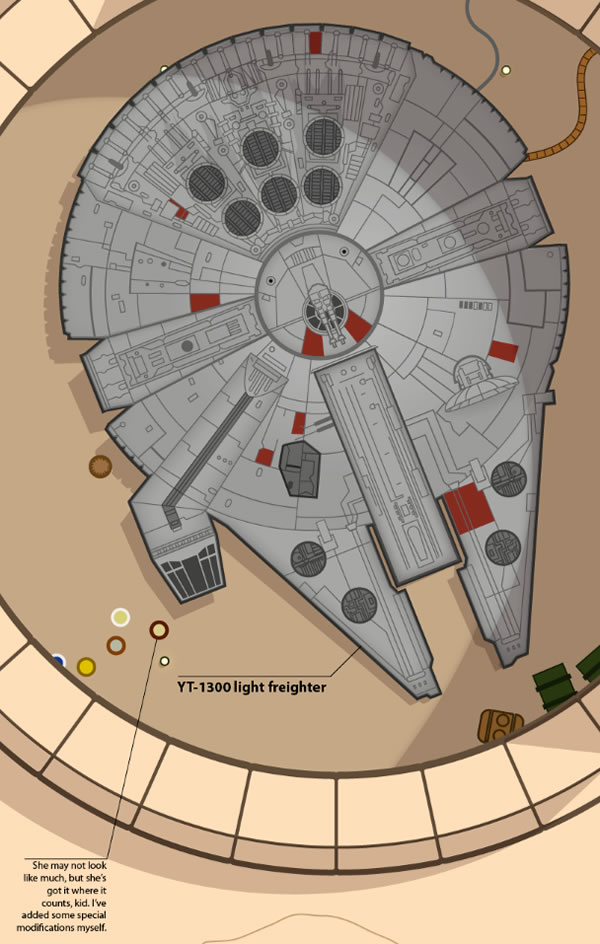 YT-1300 light freighter

She may not look like much, but she's got it where it counts, kid. I've added some special modifications myself.