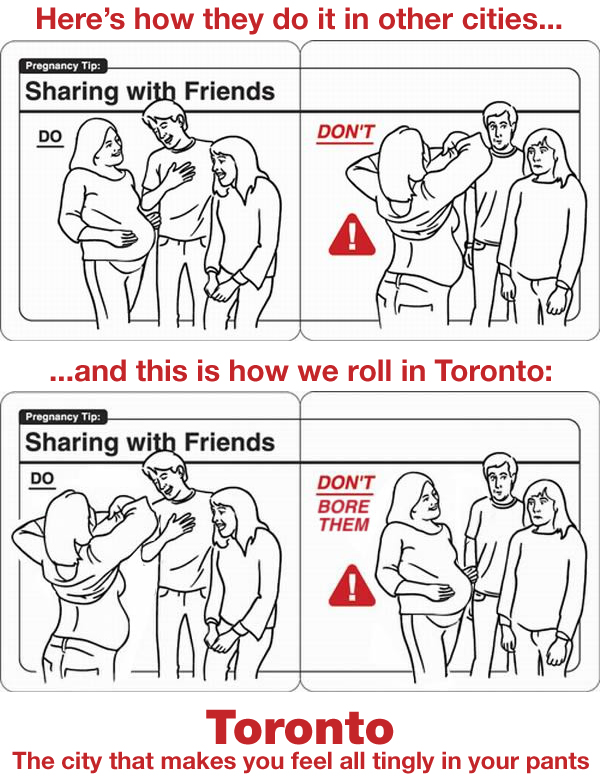 Here's how they do it in other cities...

Pregnancy Tip:
Sharing with Friends

DO

DON'T

!

...and this is how we roll in Toronto:

Pregnancy Tip:
Sharing with Friends

DO

DON'T
BORE
THEM

!

Toronto
The city that makes you feel all tingly in your pants